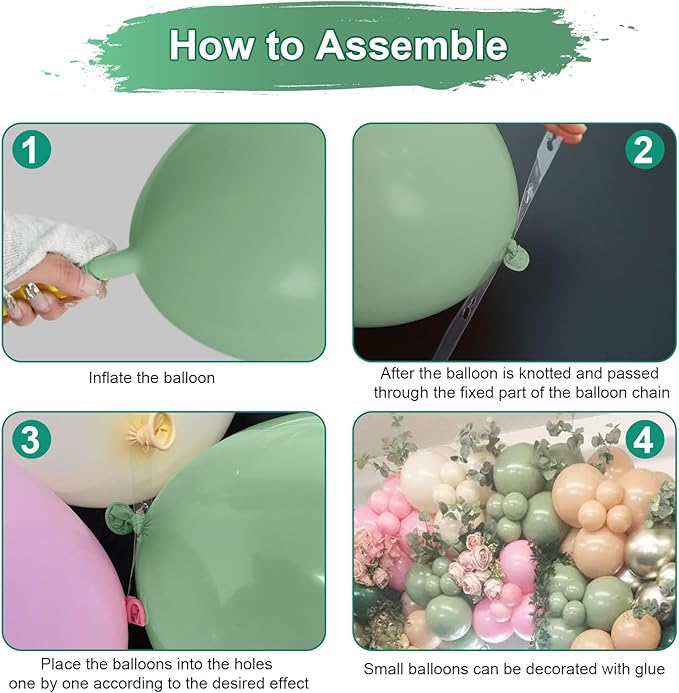 How to Assemble

1

Inflate the balloon

2

After the balloon is knotted and passed through the fixed part of the balloon chain

3

Place the balloons into the holes one by one according to the desired effect

4

Small balloons can be decorated with glue