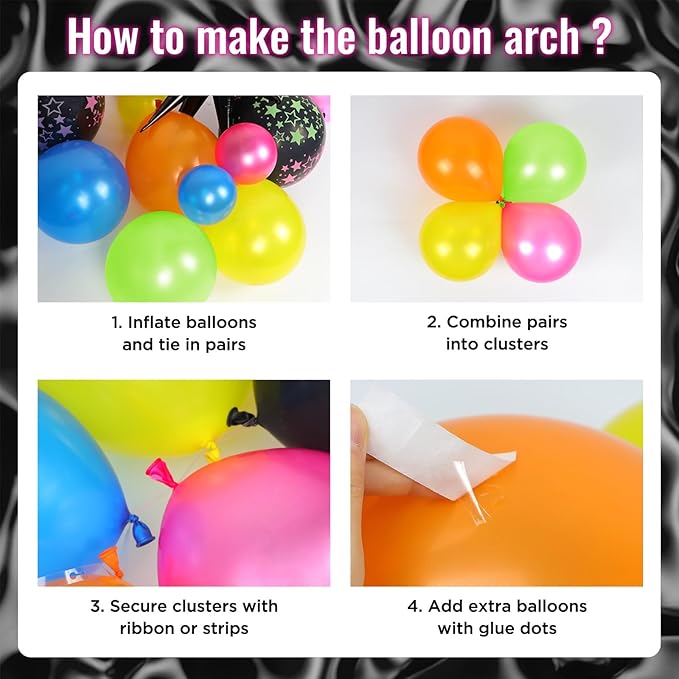 How to make the balloon arch ?

1. Inflate balloons and tie in pairs

2. Combine pairs into clusters

3. Secure clusters with ribbon or strips

4. Add extra balloons with glue dots