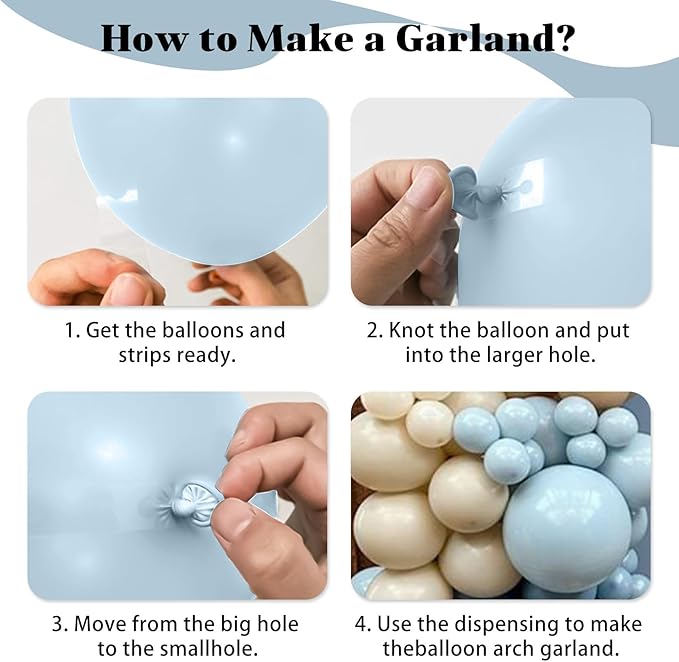 How to Make a Garland?

1. Get the balloons and strips ready.

2. Knot the balloon and put into the larger hole.

3. Move from the big hole to the smallhole.

4. Use the dispensing to make theballoon arch garland.