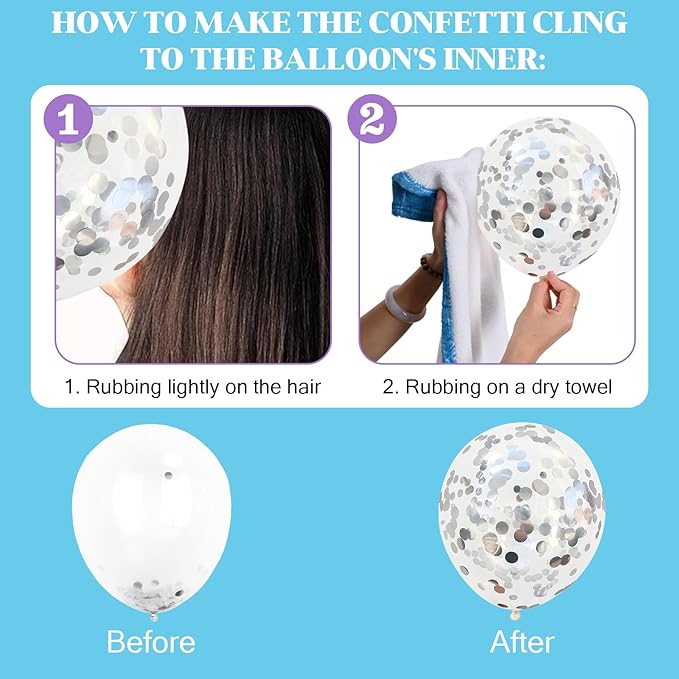 HOW TO MAKE THE CONFETTI CLING TO THE BALLOON'S INNER:

1

2

1. Rubbing lightly on the hair

2. Rubbing on a dry towel

Before

After