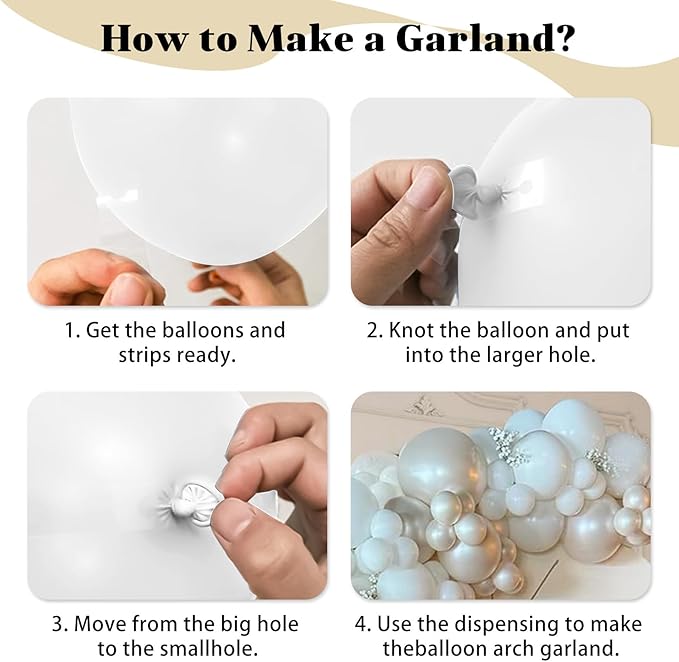 How to Make a Garland?

1. Get the balloons and strips ready.

2. Knot the balloon and put into the larger hole.

3. Move from the big hole to the smallhole.

4. Use the dispensing to make theballoon arch garland.