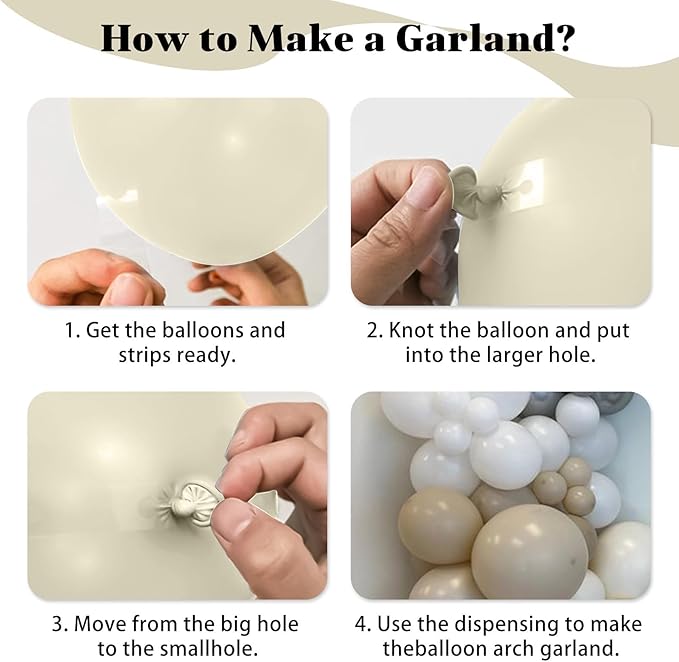 How to Make a Garland?

1. Get the balloons and strips ready.

2. Knot the balloon and put into the larger hole.

3. Move from the big hole to the smallhole.

4. Use the dispensing to make theballoon arch garland.