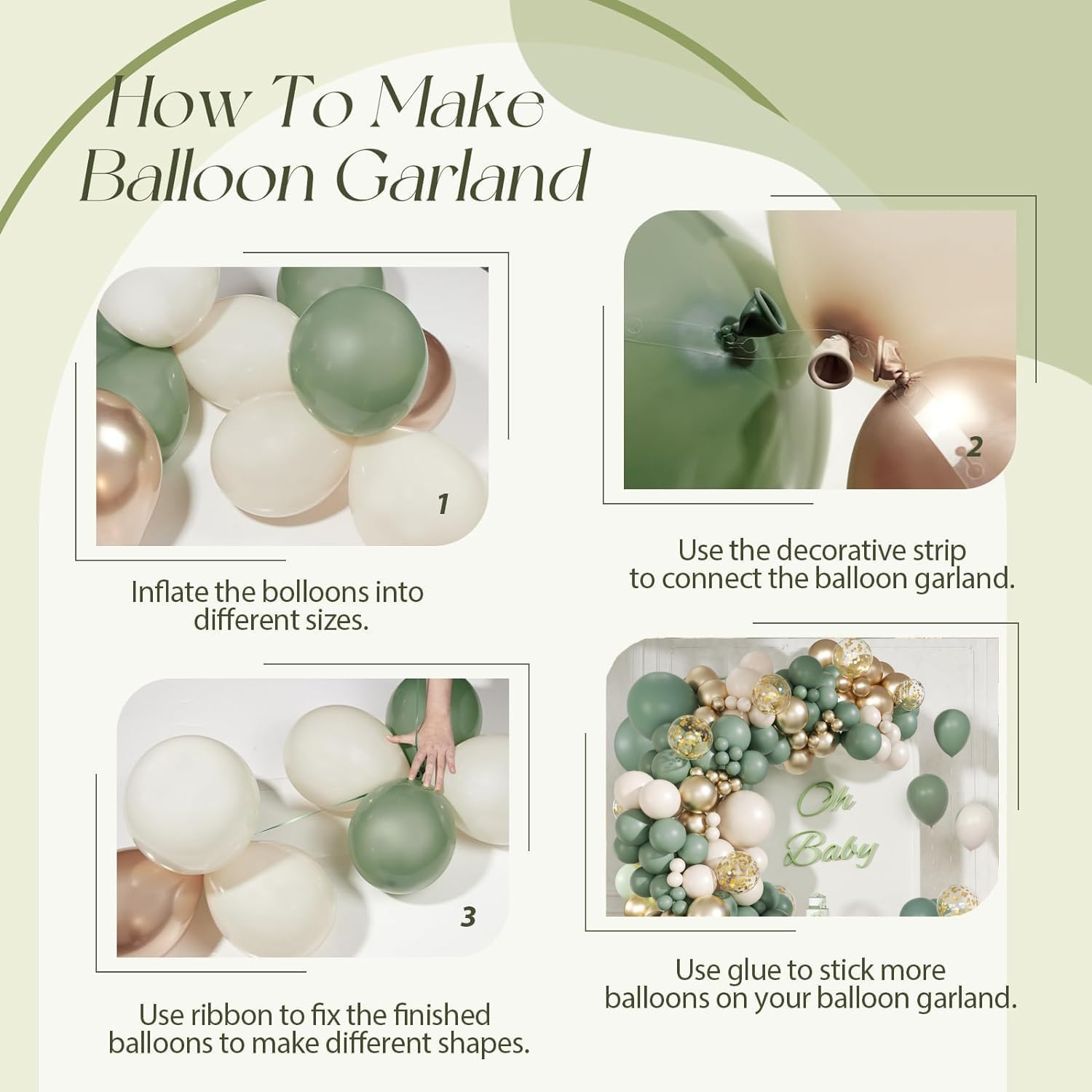 How To Make Balloon Garland

1

Inflate the bolloons into different sizes.

2

Use the decorative strip to connect the balloon garland.

3

Use ribbon to fix the finished balloons to make different shapes.

Oh Baby

Use glue to stick more balloons on your balloon garland.