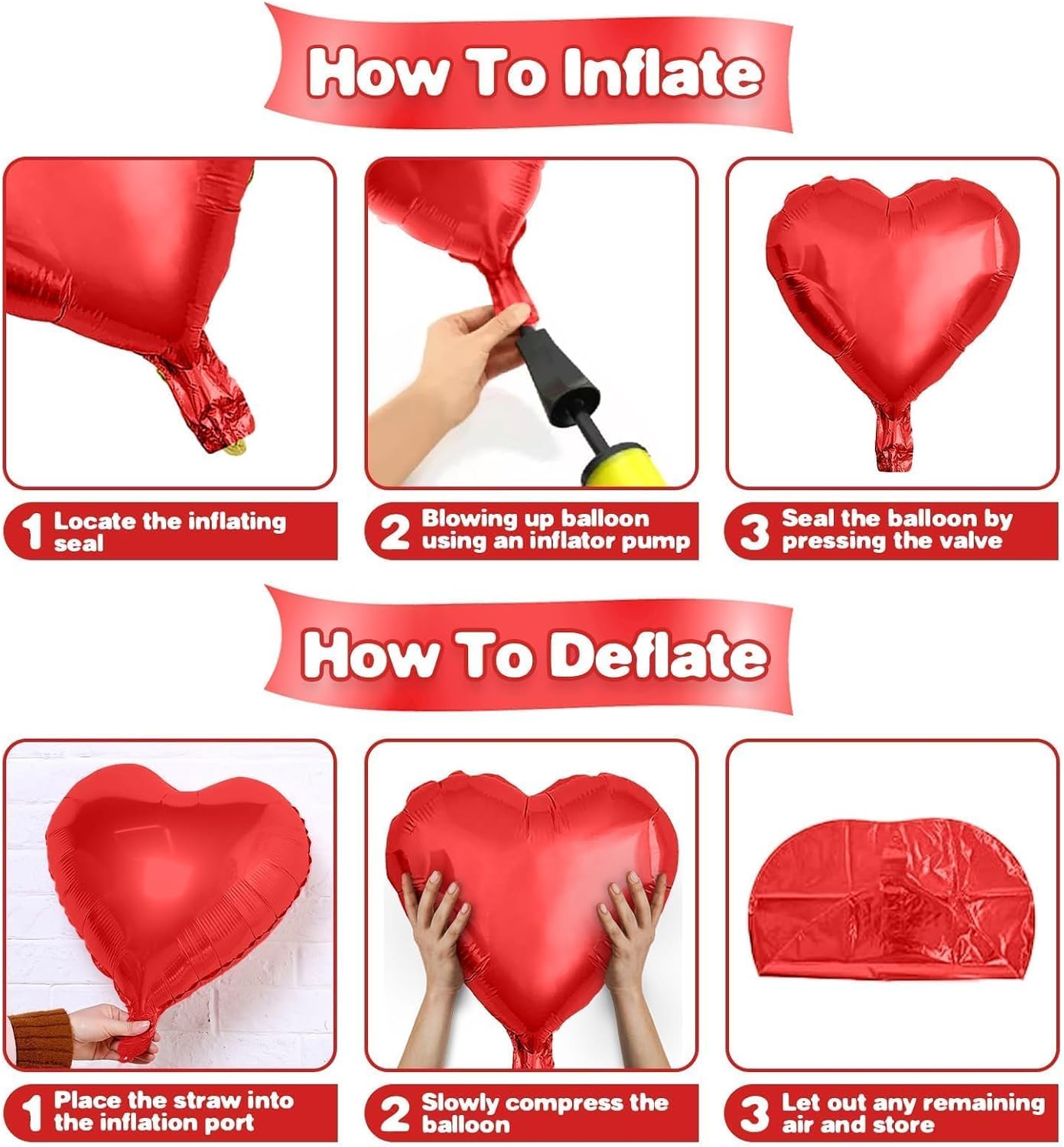 How To Inflate

1 Locate the inflating seal

2 Blowing up balloon using an inflator pump

3 Seal the balloon by pressing the valve

How To Deflate

1 Place the straw into the inflation port

2 Slowly compress the balloon

3 Let out any remaining air and store