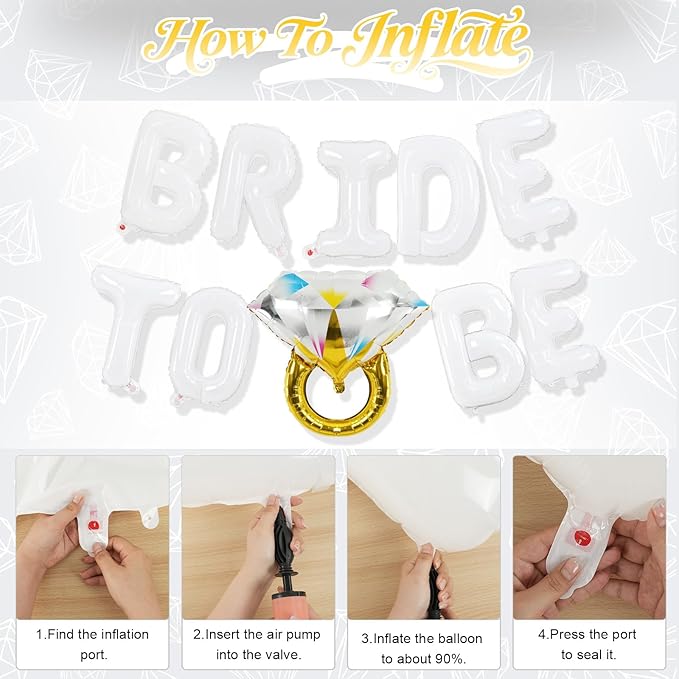 How To Inflate

BRIDE TO BE

1.Find the inflation port.

2.Insert the air pump into the valve.

3.Inflate the balloon to about 90%.

4.Press the port to seal it.